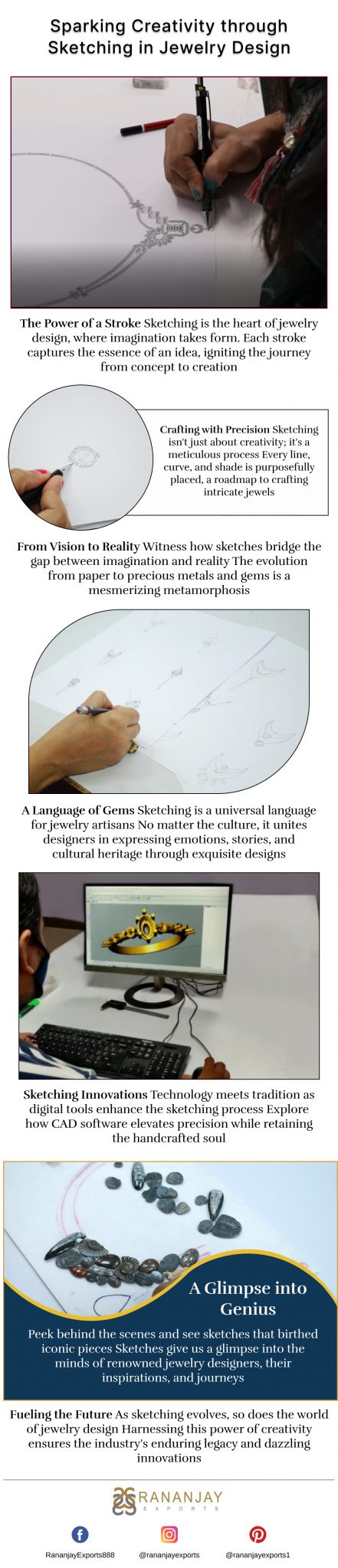 Sparking Creativity through Sketching in Jewelry Design

The Power of a Stroke Sketching is the heart of jewelry design, where imagination takes form. Each stroke captures the essence of an idea, igniting the journey from concept to creation

Crafting with Precision Sketching isn't just about creativity; it's a meticulous process Every line, curve, and shade is purposefully placed, a roadmap to crafting intricate jewels

From Vision to Reality Witness how sketches bridge the gap between imagination and reality The evolution from paper to precious metals and gems is a mesmerizing metamorphosis

A Language of Gems Sketching is a universal language for jewelry artisans No matter the culture, it unites designers in expressing emotions, stories, and cultural heritage through exquisite designs

Sketching Innovations Technology meets tradition as digital tools enhance the sketching process Explore how CAD software elevates precision while retaining the handcrafted soul

A Glimpse into Genius

Peek behind the scenes and see sketches that birthed iconic pieces Sketches give us a glimpse into the minds of renowned jewelry designers, their inspirations, and journeys

Fueling the Future As sketching evolves, so does the world of jewelry design Harnessing this power of creativity ensures the industry's enduring legacy and dazzling innovations

RANANJAY
EXPORTS

RananjayExports888
@rananjayexports
@rananjayexports1