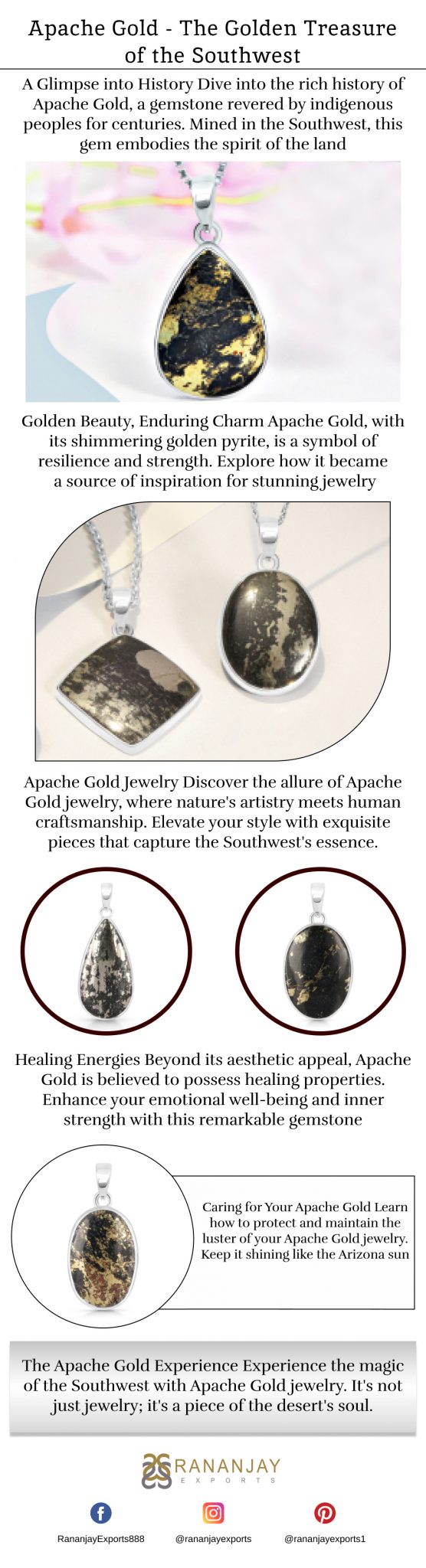 Apache Gold - The Golden Treasure of the Southwest

A Glimpse into History Dive into the rich history of Apache Gold, a gemstone revered by indigenous peoples for centuries. Mined in the Southwest, this gem embodies the spirit of the land

Golden Beauty, Enduring Charm Apache Gold, with its shimmering golden pyrite, is a symbol of resilience and strength. Explore how it became a source of inspiration for stunning jewelry

Apache Gold Jewelry Discover the allure of Apache Gold jewelry, where nature's artistry meets human craftsmanship. Elevate your style with exquisite pieces that capture the Southwest's essence.

Healing Energies Beyond its aesthetic appeal, Apache Gold is believed to possess healing properties. Enhance your emotional well-being and inner strength with this remarkable gemstone

Caring for Your Apache Gold Learn how to protect and maintain the luster of your Apache Gold jewelry. Keep it shining like the Arizona sun

The Apache Gold Experience Experience the magic of the Southwest with Apache Gold jewelry. It's not just jewelry; it's a piece of the desert's soul.

RANANJAY
EXPORTS

RananjayExports888 @rananjayexports @rananjayexports1